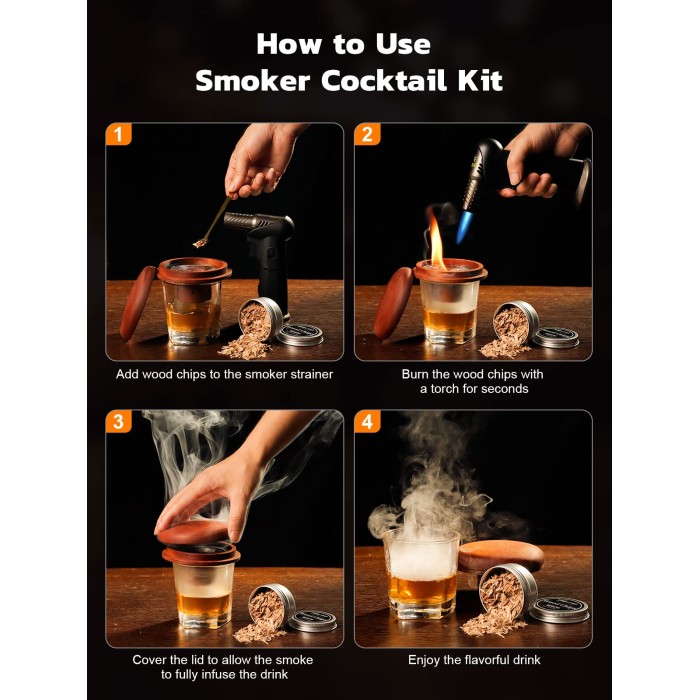 How to Use
Smoker Cocktail Kit

1

Add wood chips to the smoker strainer

2

Burn the wood chips with a torch for seconds

3

Cover the lid to allow the smoke to fully infuse the drink

4

Enjoy the flavorful drink